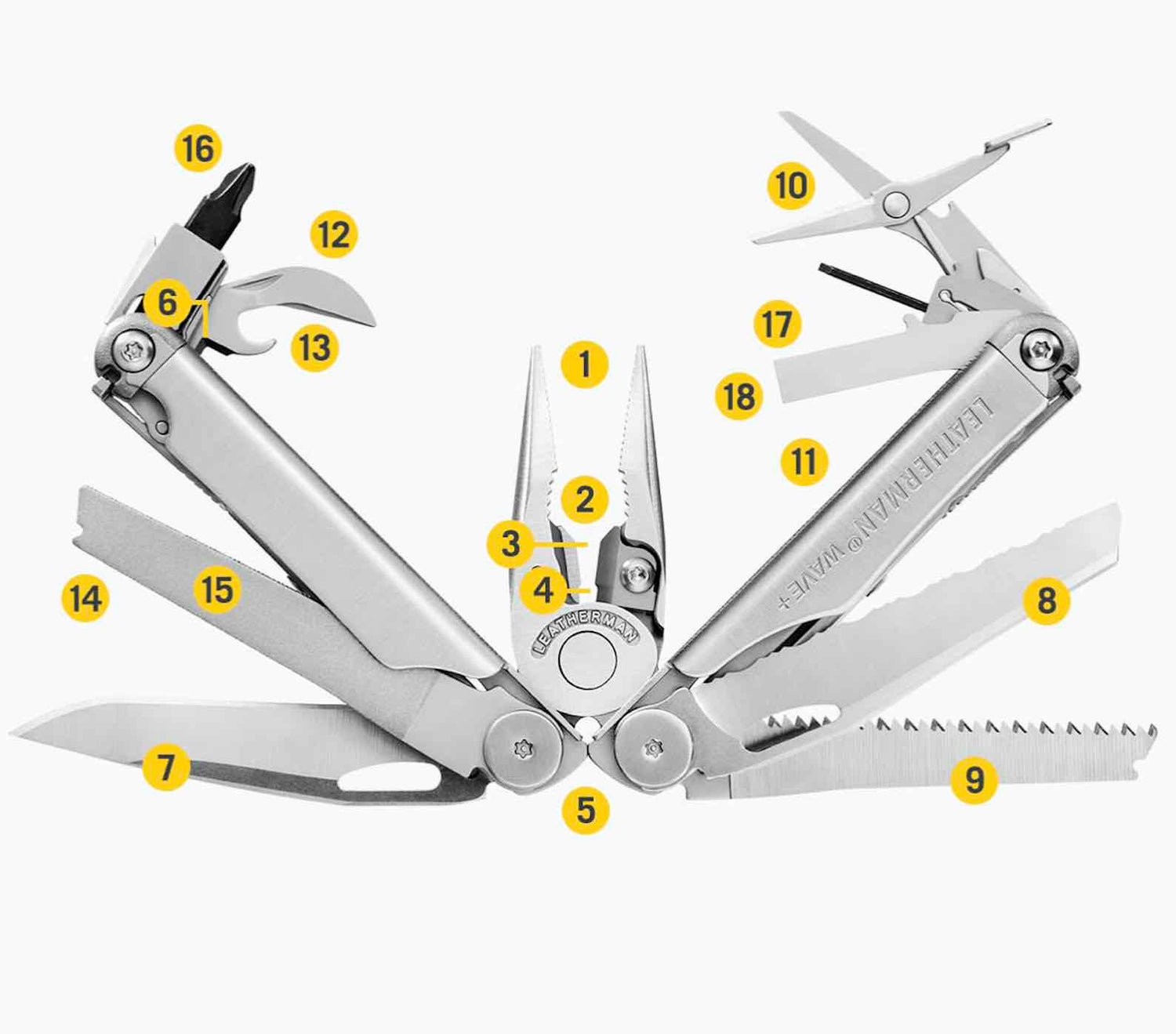 16
12
6
13
10
17
18
11
1
2
3
4
LEATHERMAN
LEATHERMAN® WAVE+
14
15
8
7
5
9