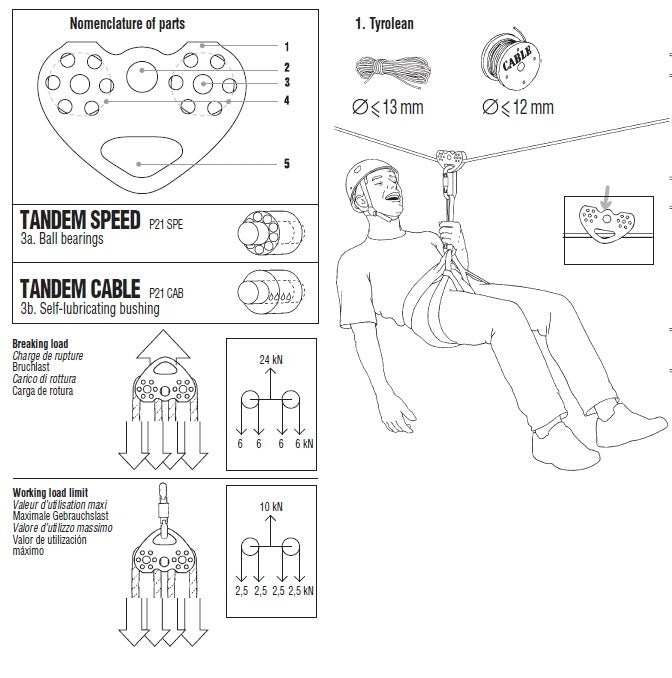 Nomenclature of parts

1
2
3
4
5

TANDEM SPEED P21 SPE
3a. Ball bearings

TANDEM CABLE P21 CAB
3b. Self-lubricating bushing

Breaking load
Charge de rupture
Bruchlast
Carico di rottura
Carga de rotura

24 kN
6 6 6 6 kN

Working load limit
Valeur d'utilisation maxi
Maximale Gebrauchslast
Valore d'utilizzo massimo
Valor de utilización máximo

10 kN
2,5 2,5 2,5 2,5 kN

1. Tyrolean

$\varnothing \leqslant 13$ mm

CABLE

$\varnothing \leqslant 12$ mm