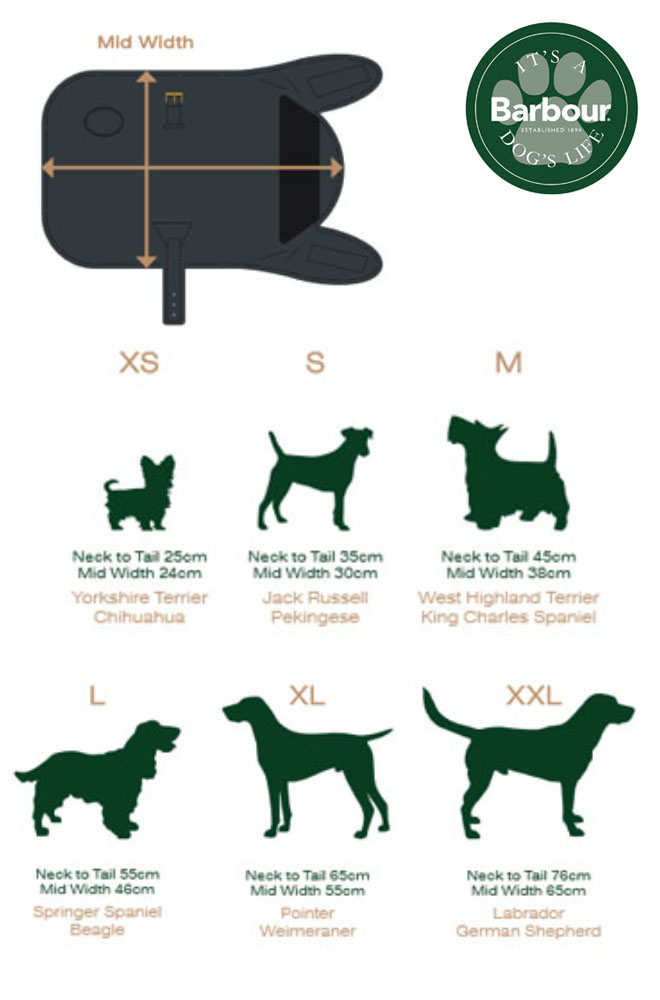 Mid Width

IT'S A
Barbour
ESTABLISHED 1894
DOG'S LIFE

XS

Neck to Tail 25cm
Mid Width 24cm
Yorkshire Terrier
Chihuahua

S

Neck to Tail 35cm
Mid Width 30cm
Jack Russell
Pekingese

M

Neck to Tail 45cm
Mid Width 38cm
West Highland Terrier
King Charles Spaniel

L

Neck to Tail 55cm
Mid Width 46cm
Springer Spaniel
Beagle

XL

Neck to Tail 65cm
Mid Width 55cm
Pointer
Weimeraner

XXL

Neck to Tail 76cm
Mid Width 65cm
Labrador
German Shepherd